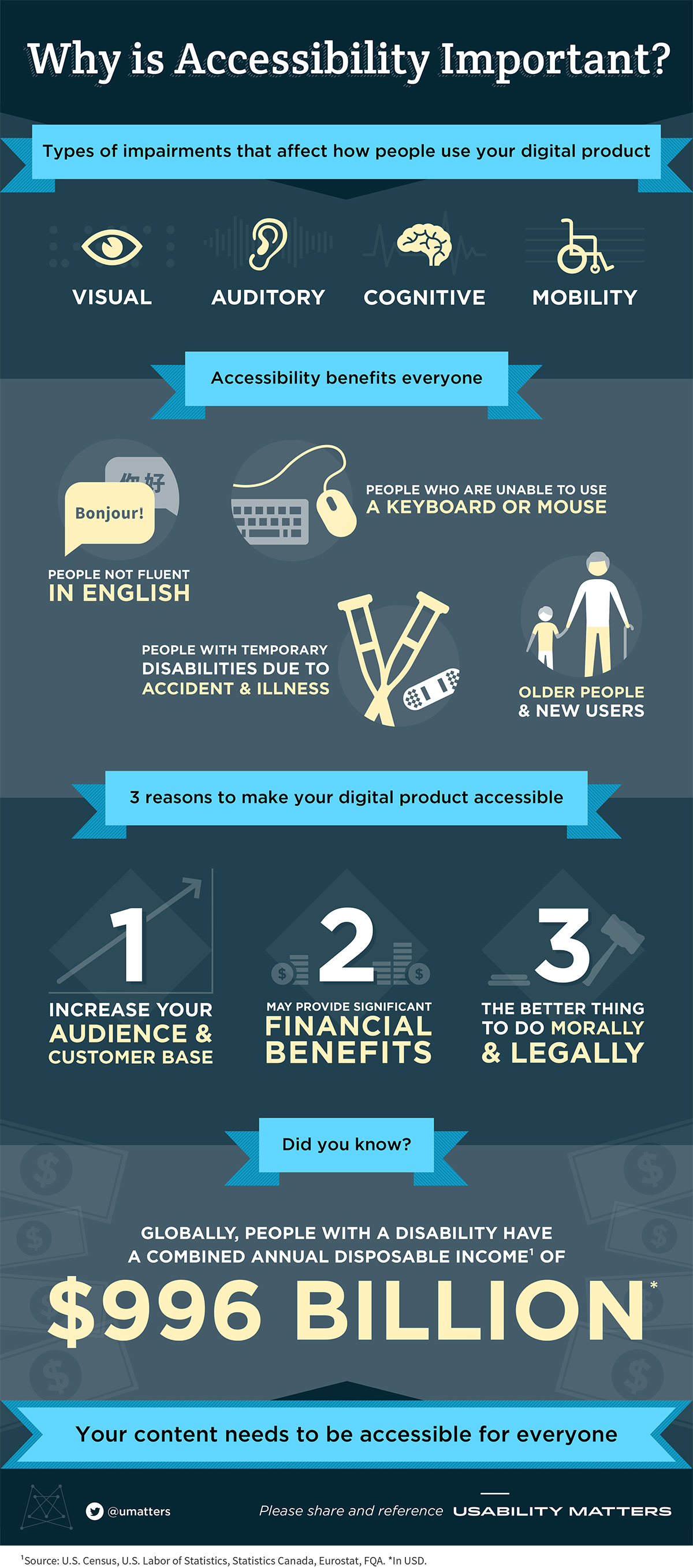 Why is Accessibility Important?

Types of impairments that affect how people use your digital product

VISUAL

AUDITORY

COGNITIVE

MOBILITY

Accessibility benefits everyone

你好

Bonjour!

PEOPLE NOT FLUENT IN ENGLISH

PEOPLE WHO ARE UNABLE TO USE A KEYBOARD OR MOUSE

PEOPLE WITH TEMPORARY DISABILITIES DUE TO ACCIDENT & ILLNESS

OLDER PEOPLE & NEW USERS

3 reasons to make your digital product accessible

1

INCREASE YOUR AUDIENCE & CUSTOMER BASE

2

MAY PROVIDE SIGNIFICANT FINANCIAL BENEFITS

3

THE BETTER THING TO DO MORALLY & LEGALLY

Did you know?

GLOBALLY, PEOPLE WITH A DISABILITY HAVE A COMBINED ANNUAL DISPOSABLE INCOME$^1$ OF

$996 BILLION*

Your content needs to be accessible for everyone

@umatters

Please share and reference USABILITY MATTERS

$^1$Source: U.S. Census, U.S. Labor of Statistics, Statistics Canada, Eurostat, FQA. *In USD.